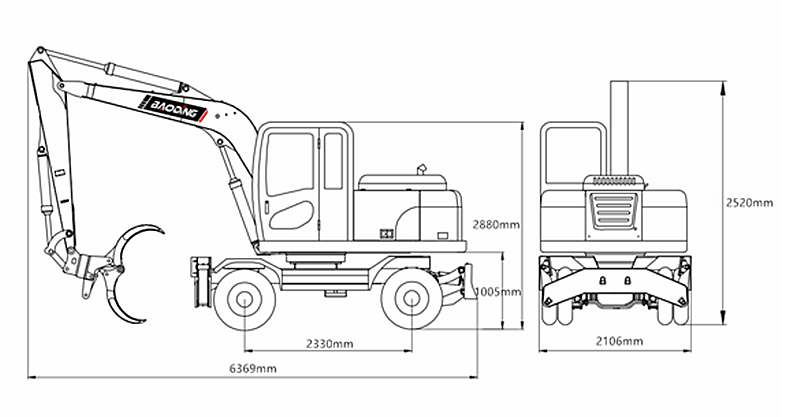 BAODING
2880mm
1005mm
2330mm
6369mm
2520mm
2106mm