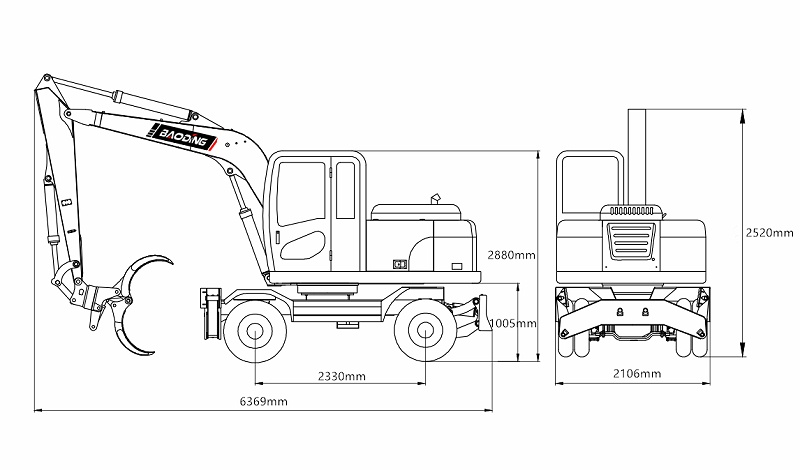 BAODING

2880mm

1005mm

2330mm

6369mm

2520mm

2106mm